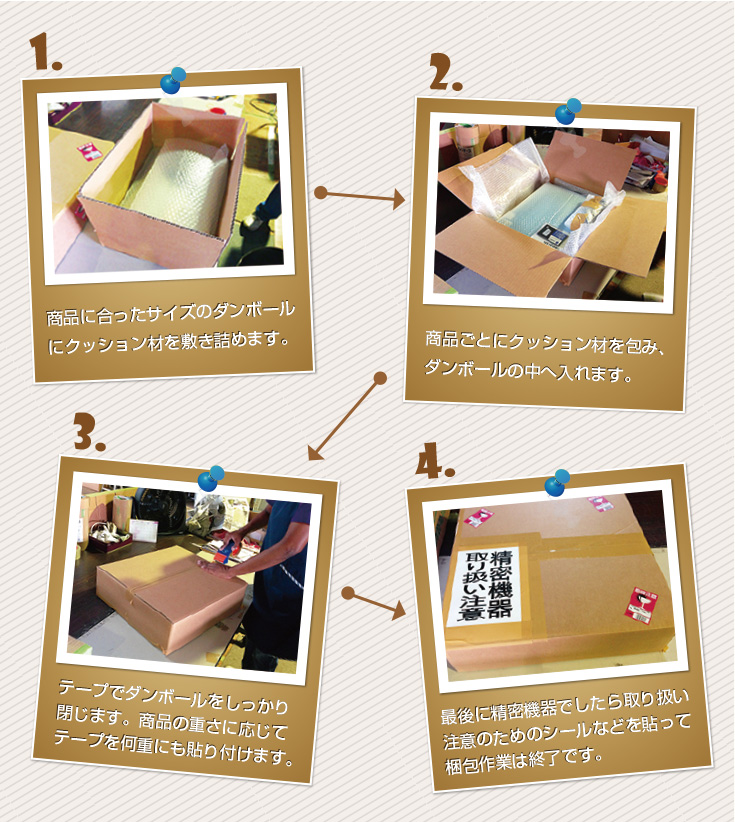 1.

商品に合ったサイズのダンボールにクッション材を敷き詰めます。

2.

商品ごとにクッション材を包み、ダンボールの中へ入れます。

3.

テープでダンボールをしっかり閉じます。商品の重さに応じてテープを何重にも貼り付けます。

4.

精密機器
取り扱い注意

最後に精密機器でしたら取り扱い注意のためのシールなどを貼って梱包作業は終了です。